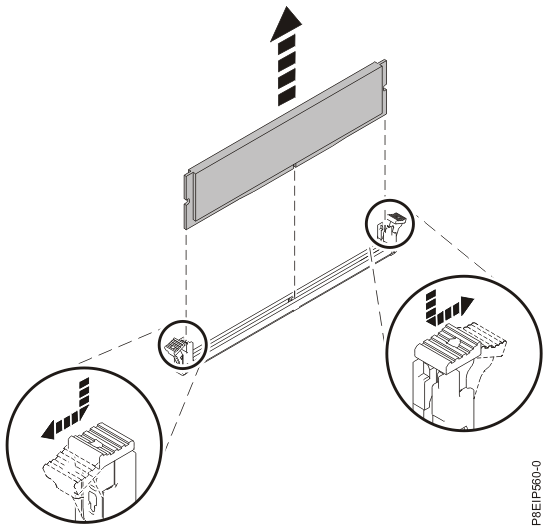 P8EIP560-0