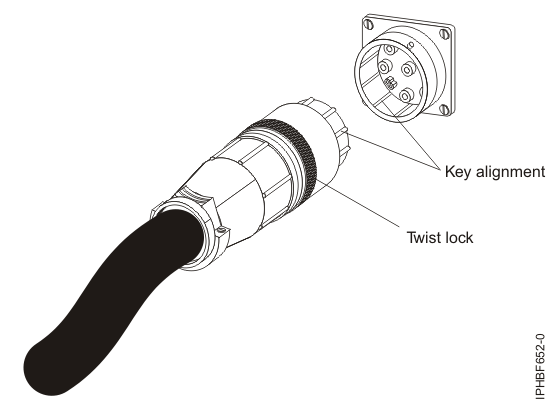 Key alignment

Twist lock

IPHBF652-0