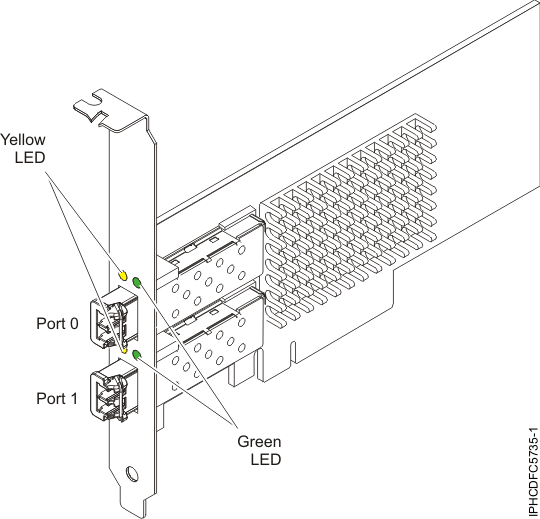 Yellow
LED

Port 0

Port 1

Green
LED

IPHCDFC5735-1