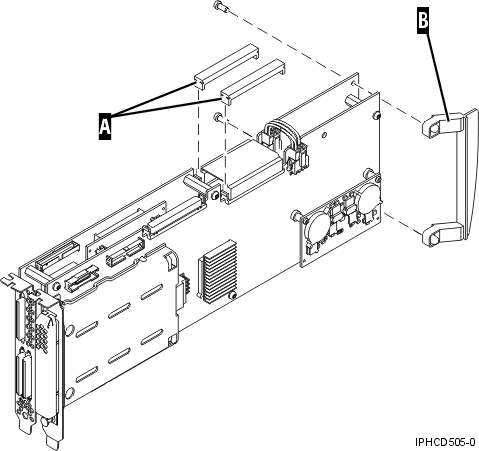 B

A

IPHCD505-0