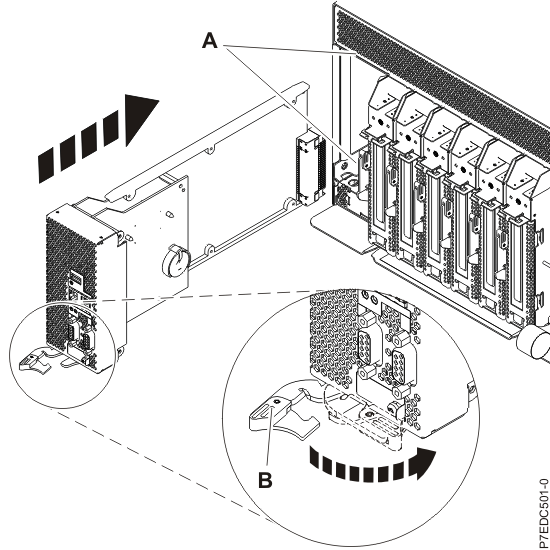 A

B

P7EDC501-0