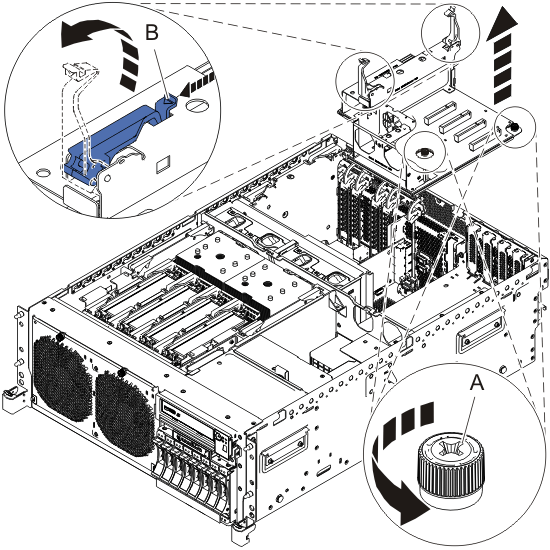 B

A