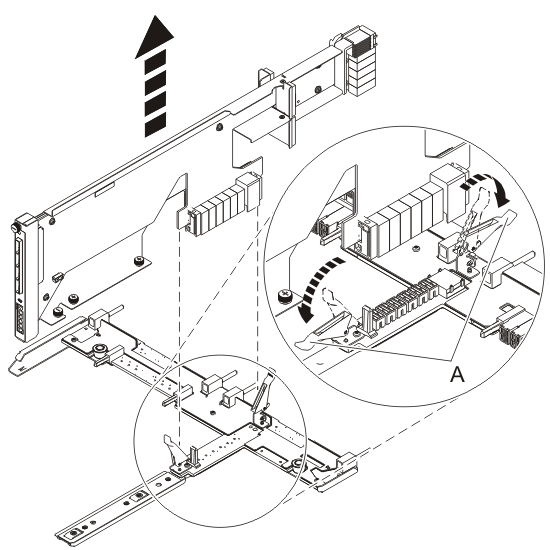 A