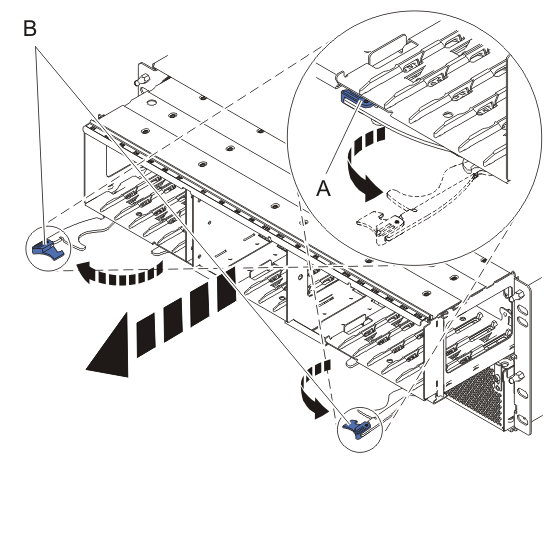 B

A