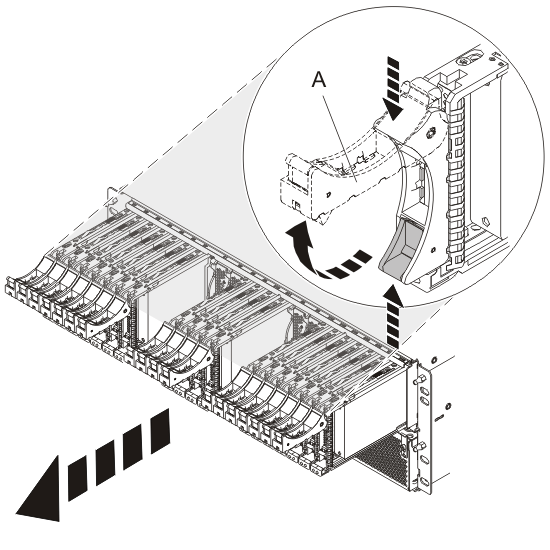 A