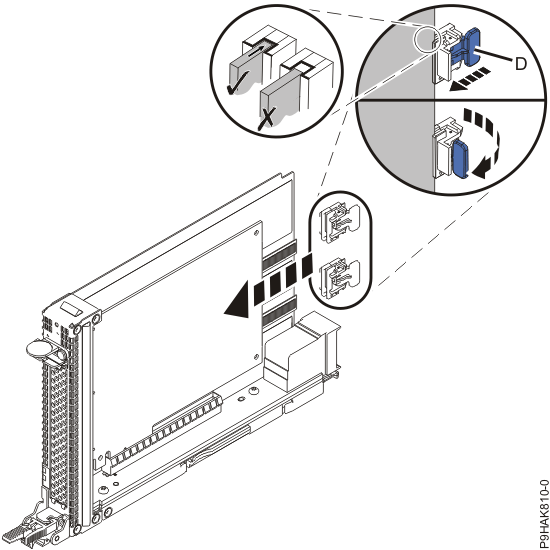 D

P9HAK810-0