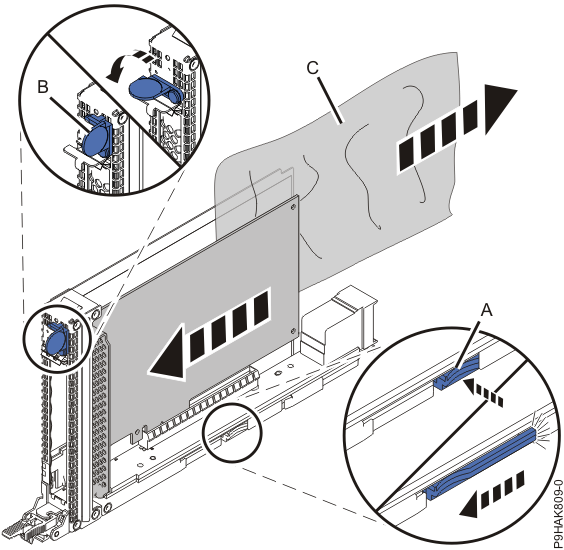 B
C
A
P9HAK809-0