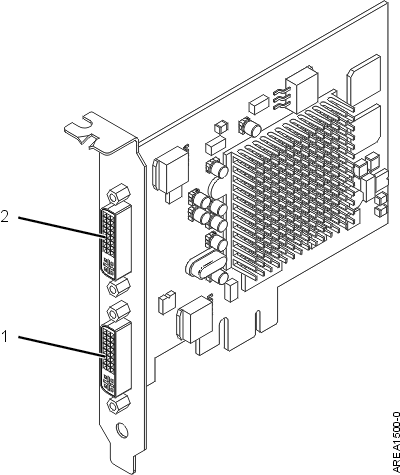 2

1

AREA1500-0