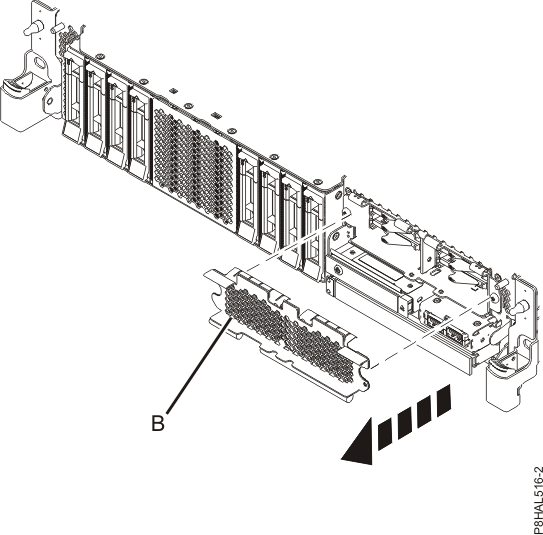 B

P8HAL516-2