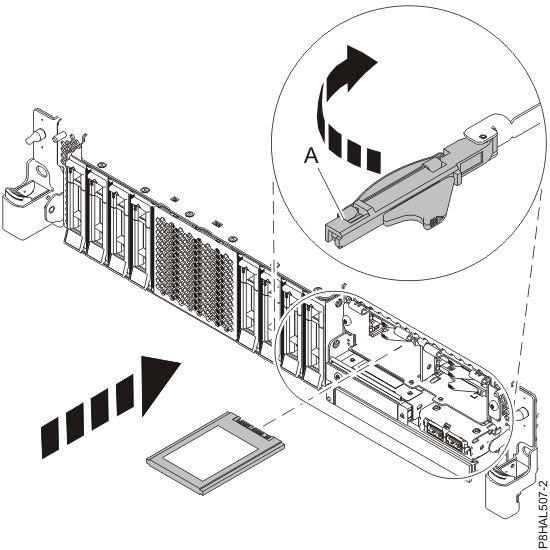 A

P8HAL507-2