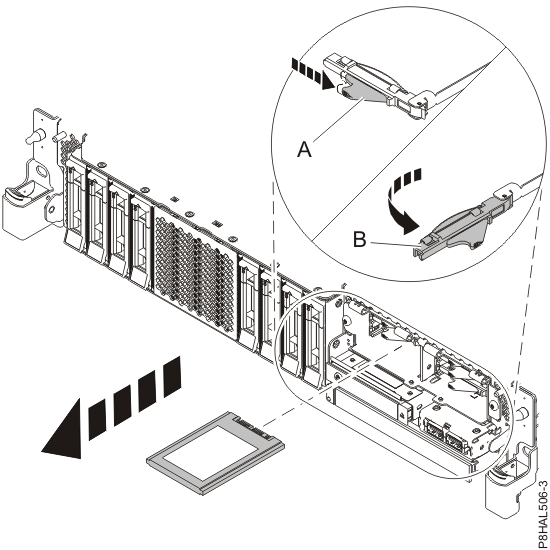 A
B
P8HAL506-3