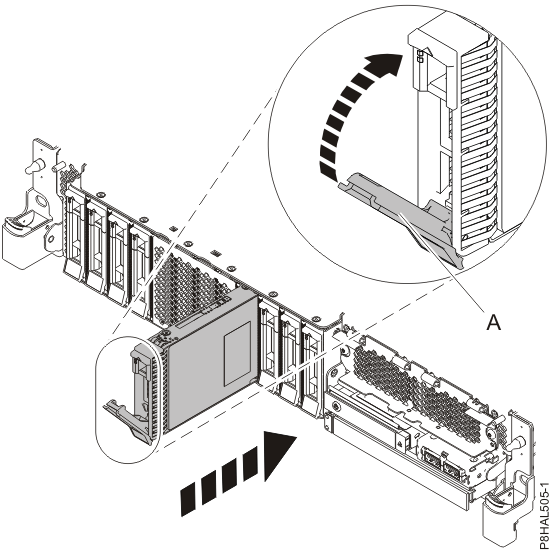 A

P8HAL505-1