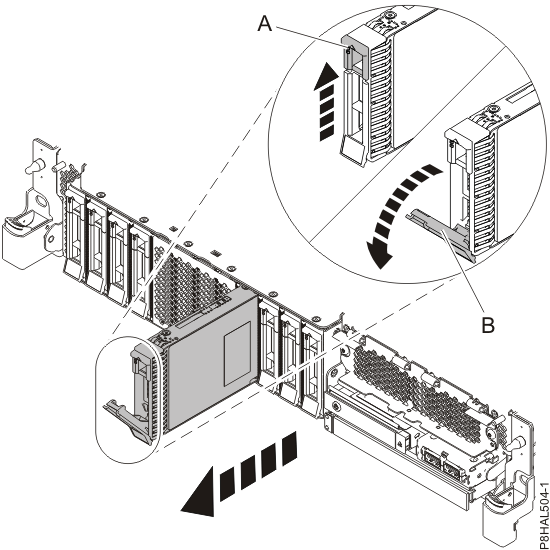 A

B

P8HAL504-1