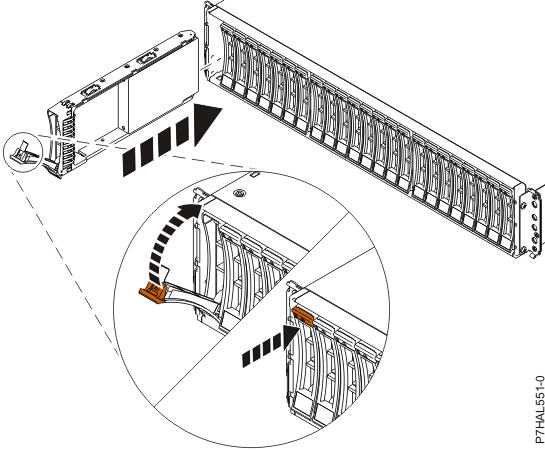 P7HAL551-0