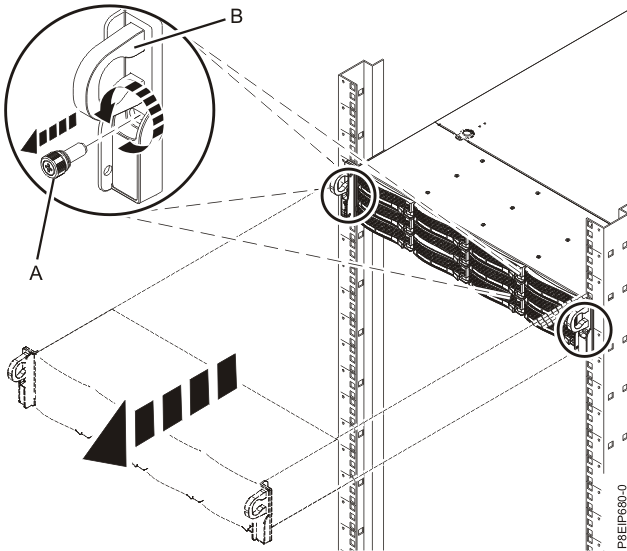 B
A
P8EIP680-0