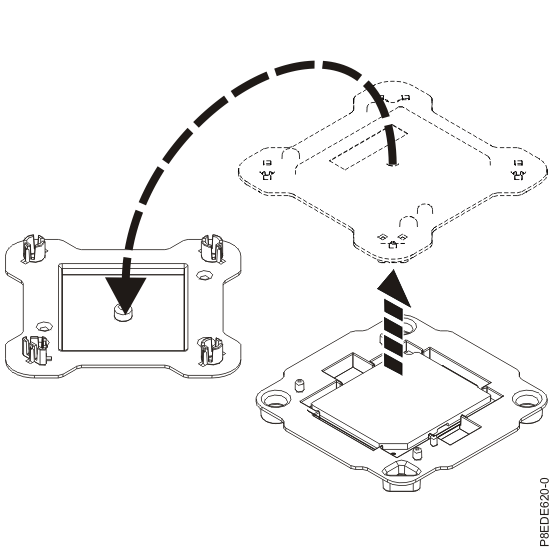 P8EDE620-0