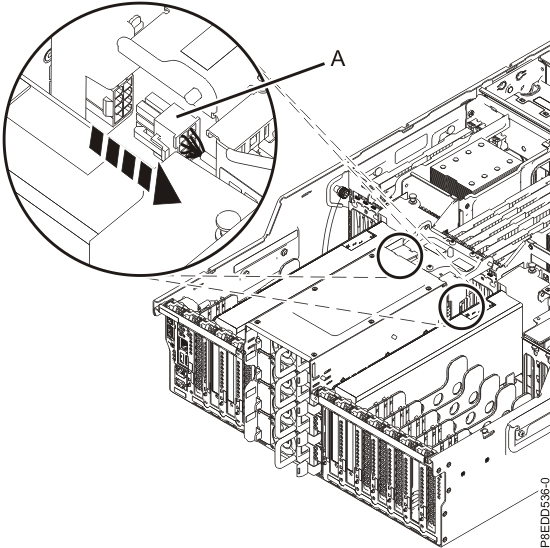 A

P8EDD536-0