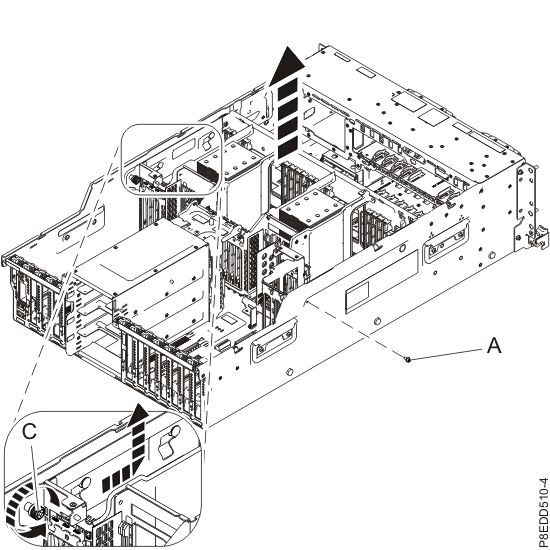 A

C

P8EDD510-4