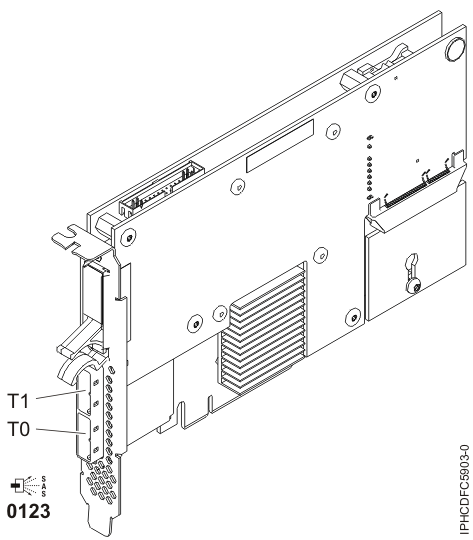 T1
T0
SAS
0123
IPHCDFC5903-0