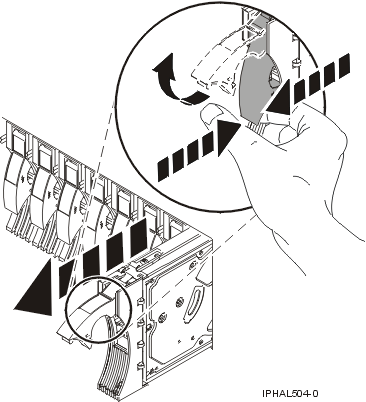 IPHAL504-0