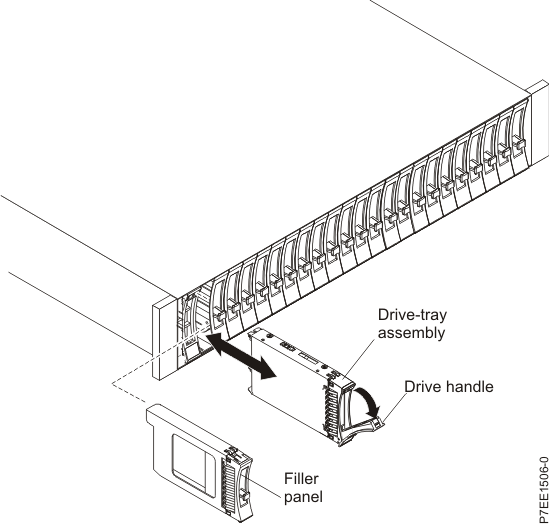 Drive-tray assembly

Drive handle

Filler panel

P7EE1506-0