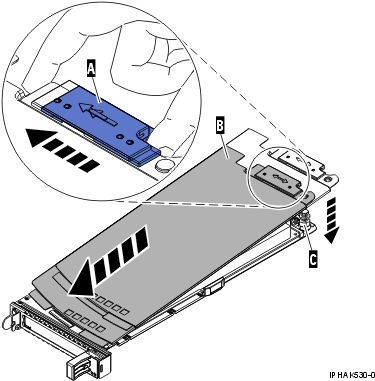 A
B
C
IPHAK530-0