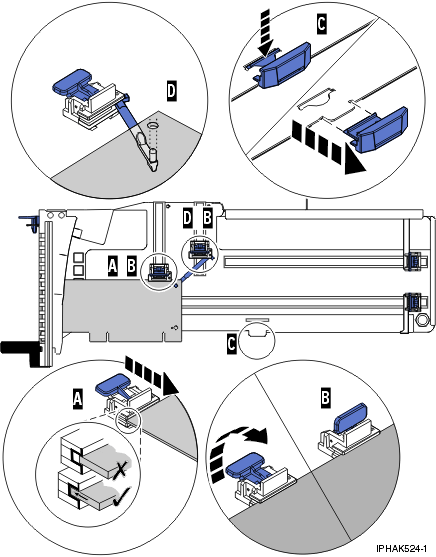 D

C

D B

A B

C

A

B

IPHAK524-1