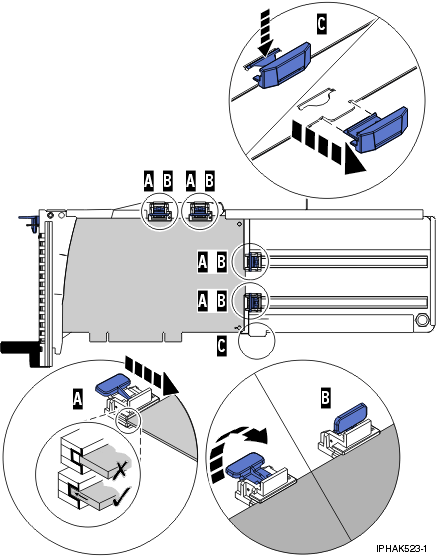 C

A B A B

A B

A B

C

A

B

IPHAK523-1