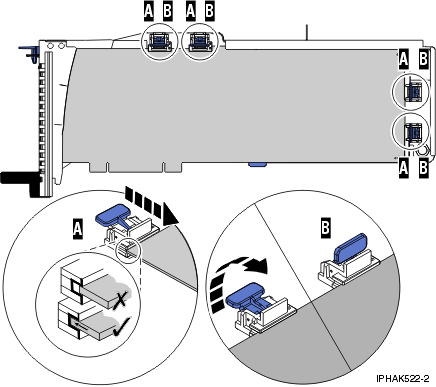 A B A B

A B

A B

A

B

IPHAK522-2