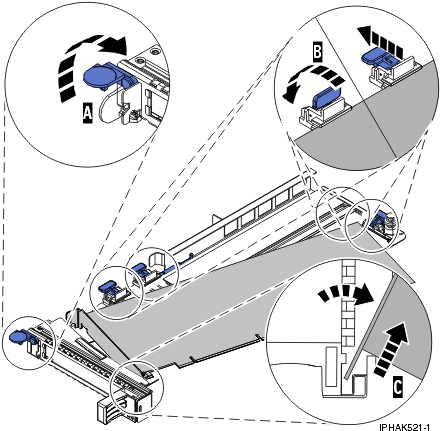 A

B

C

IPHAK521-1