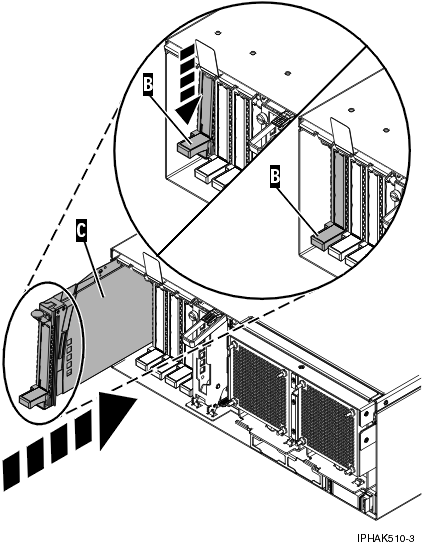 B

B

C

IPHAK510-3