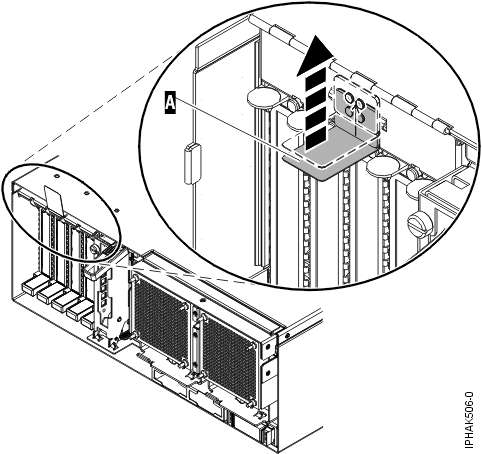 A

IPHAK506-0