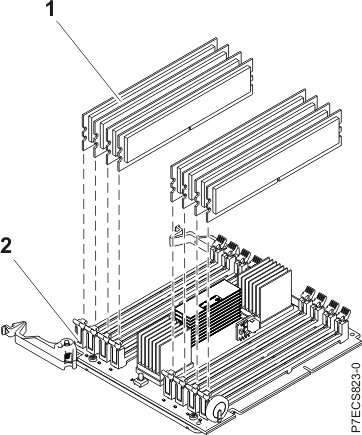 1

2

P7ECS823-0