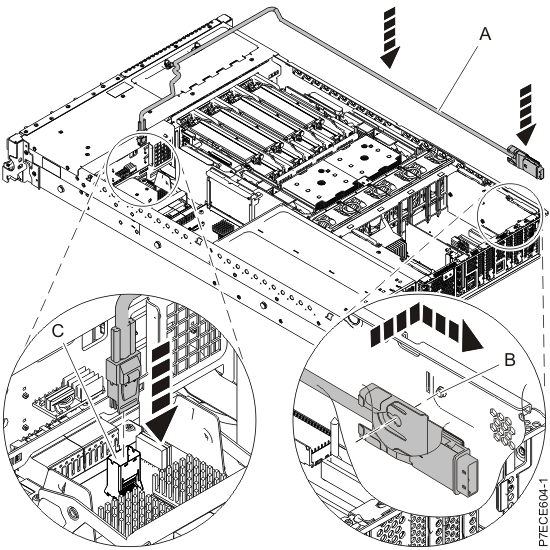 A

C

B

P7ECE604-1