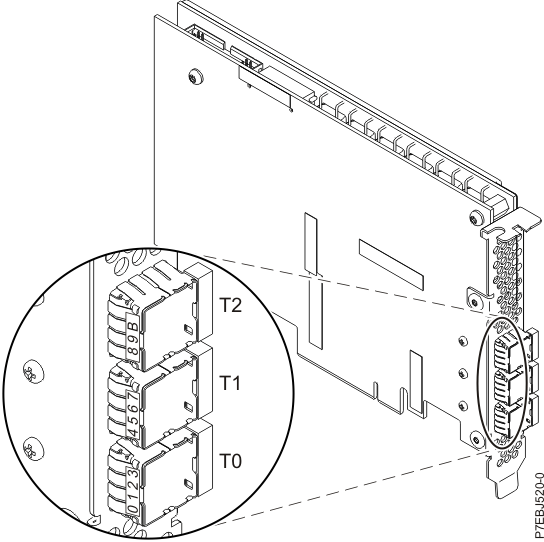 T2
8 9 B
T1
4 5 6 7
T0
0 1 2 3
P7EBJ520-0