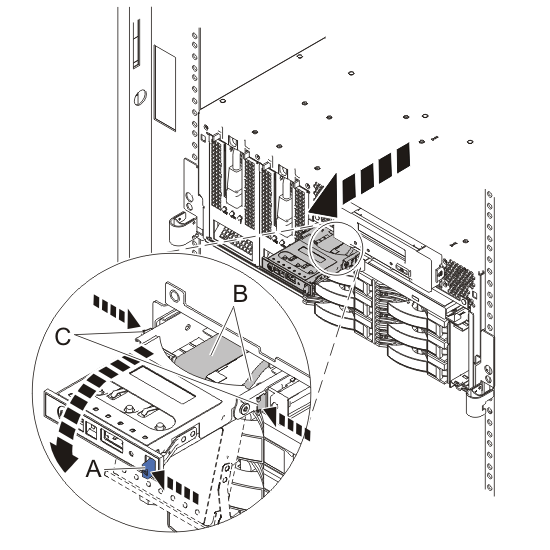 B
C
A