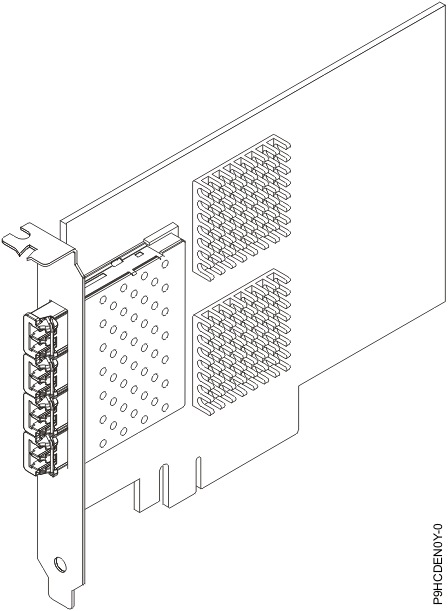 P9HCDEN0Y-0