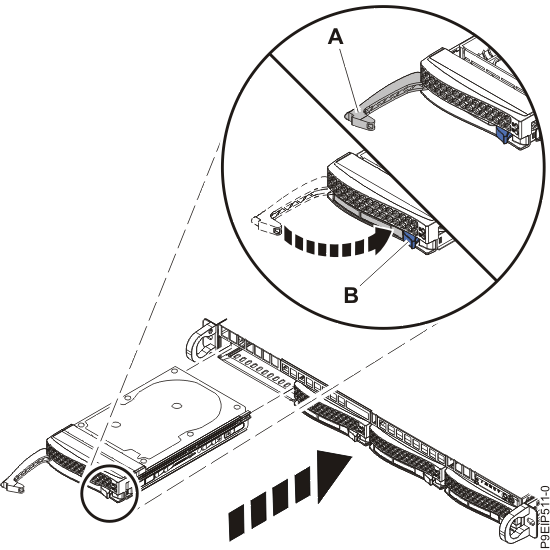 A
B
P9EIP511-0