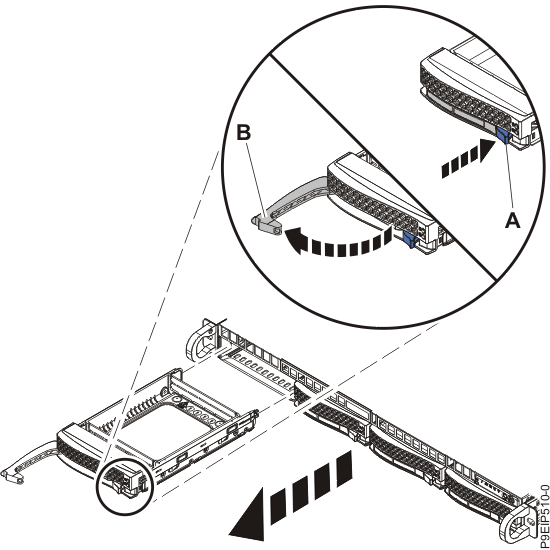 B
A
P9EIP510-0