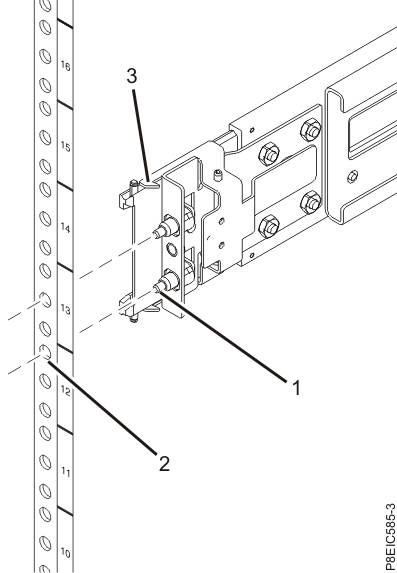 16
15
14
13
12
11
10
3
1
2
P8EIC585-3