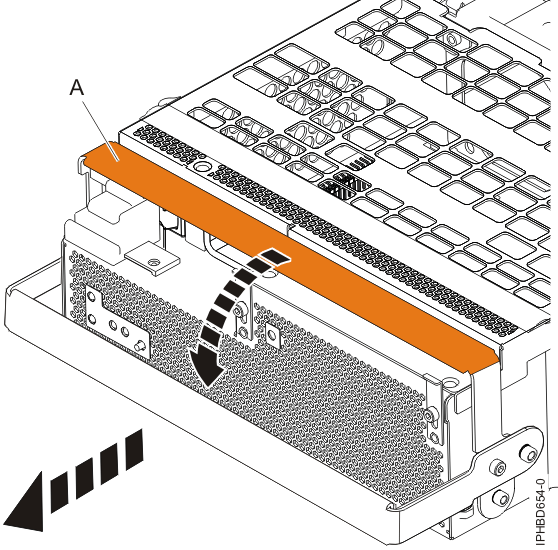 A

IPHBD654-0