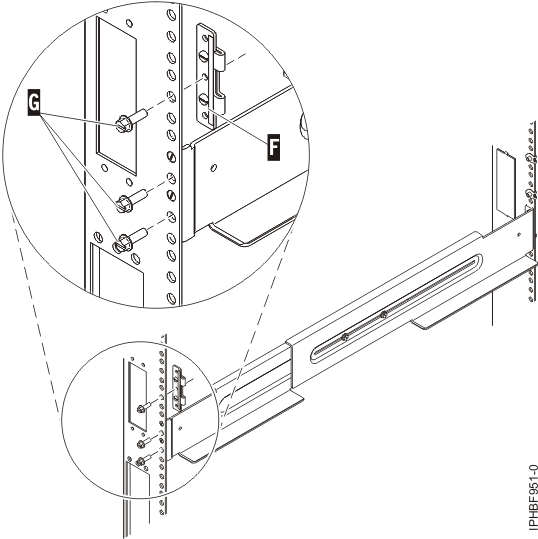 G
F
IPHBF951-0