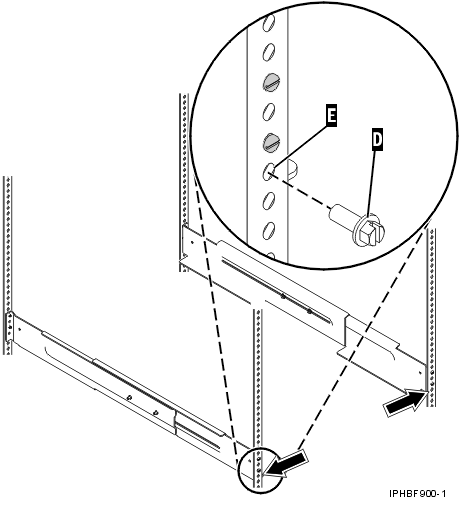 E
D
IPHBF900-1