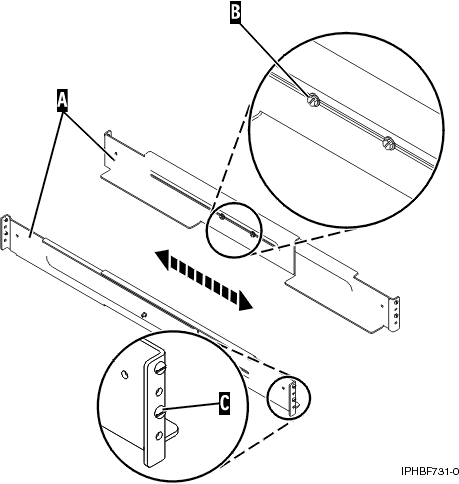 B

A

C

IPHBF731-0