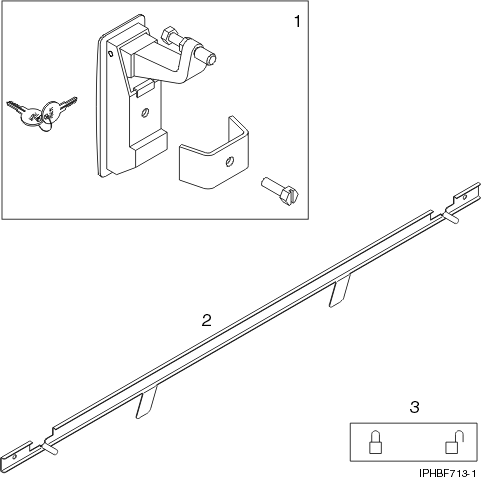 1

2

3

IPHBF713-1