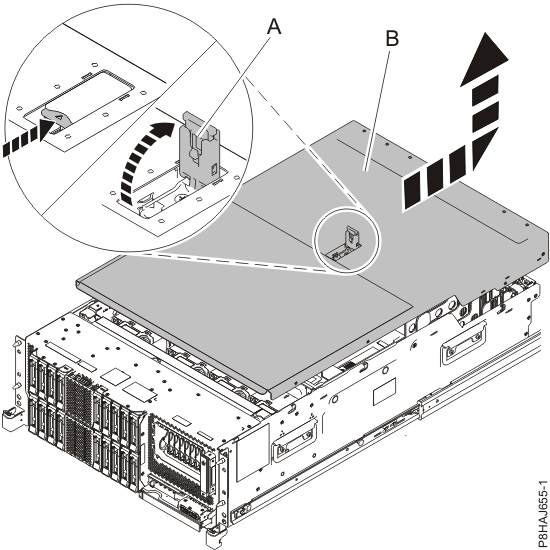 A
B
P8HAJ655-1