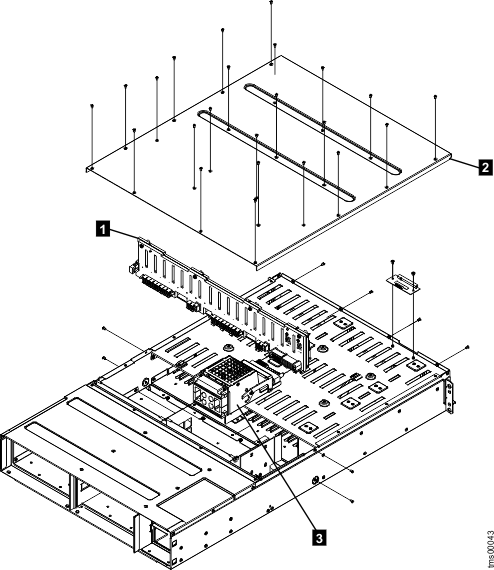 2
1
3
tms00043