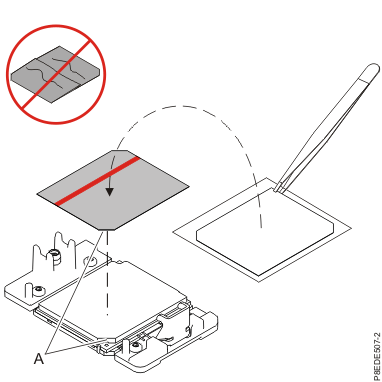 A

P8EDE507-2