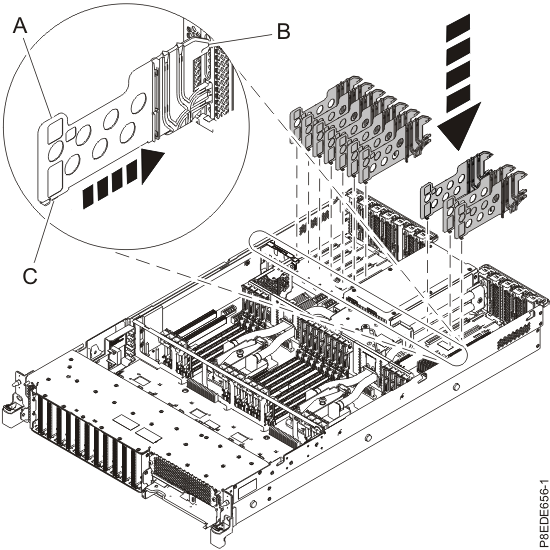 A

B

C

P8EDE656-1