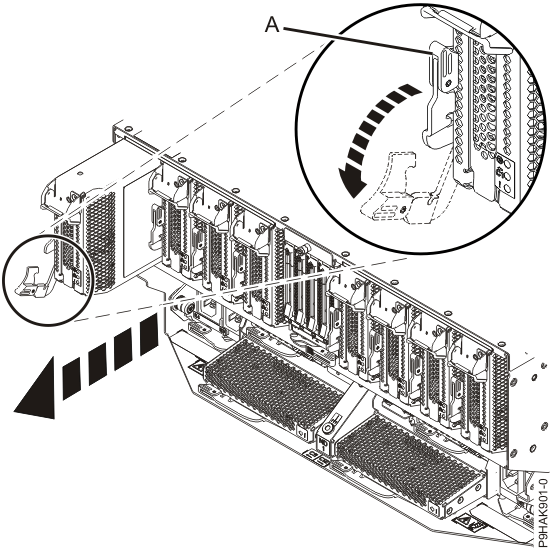 A

P9HAK901-0